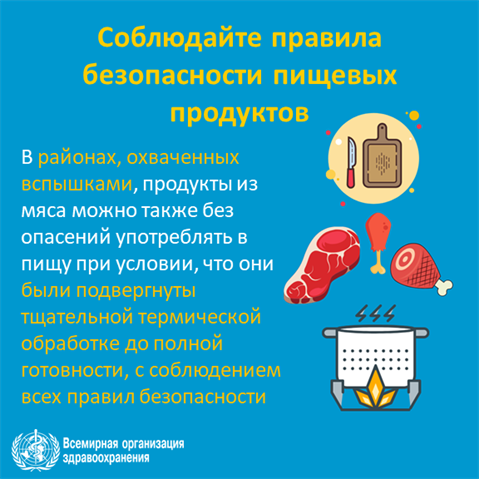 Соблюдайте правила безопасности пищевых продуктов

В районах, охваченных вспышками, продукты из мяса можно также без опасений употреблять в пищу при условии, что они были подвергнуты тщательной термической обработке до полной готовности, с соблюдением всех правил безопасности

Всемирная организация здравоохранения